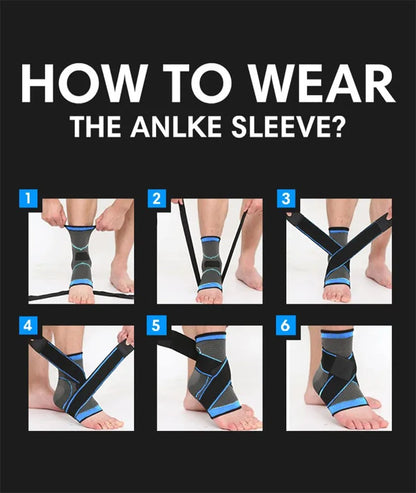 HOW TO WEAR
THE ANLKE SLEEVE?

1

2

3

4

5

6